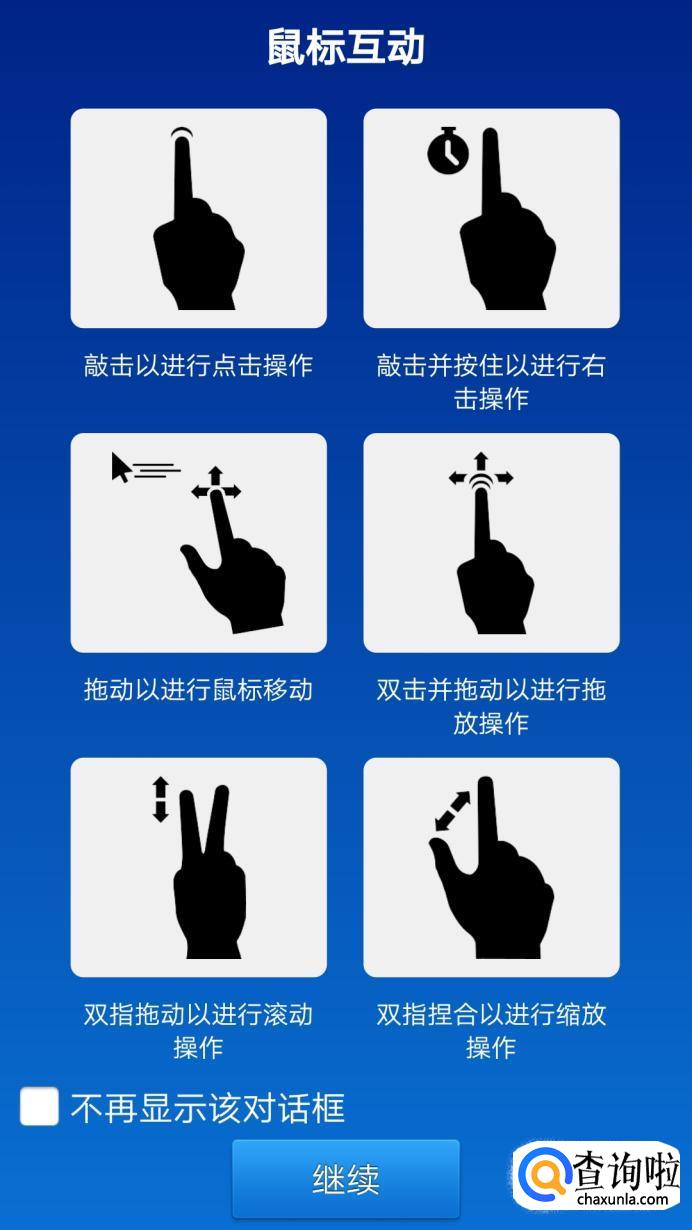 鼠标互动

敲击以进行点击操作

敲击并按住以进行右击操作

拖动以进行鼠标移动

双击并拖动以进行拖放操作

双指拖动以进行滚动操作

双指捏合以进行缩放操作

不再显示该对话框

继续

查询啦
chaxunla.com