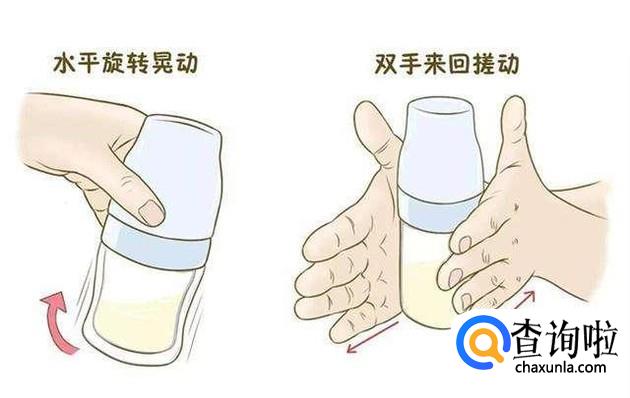 水平旋转晃动

双手来回搓动

查询啦
chaxunla.com